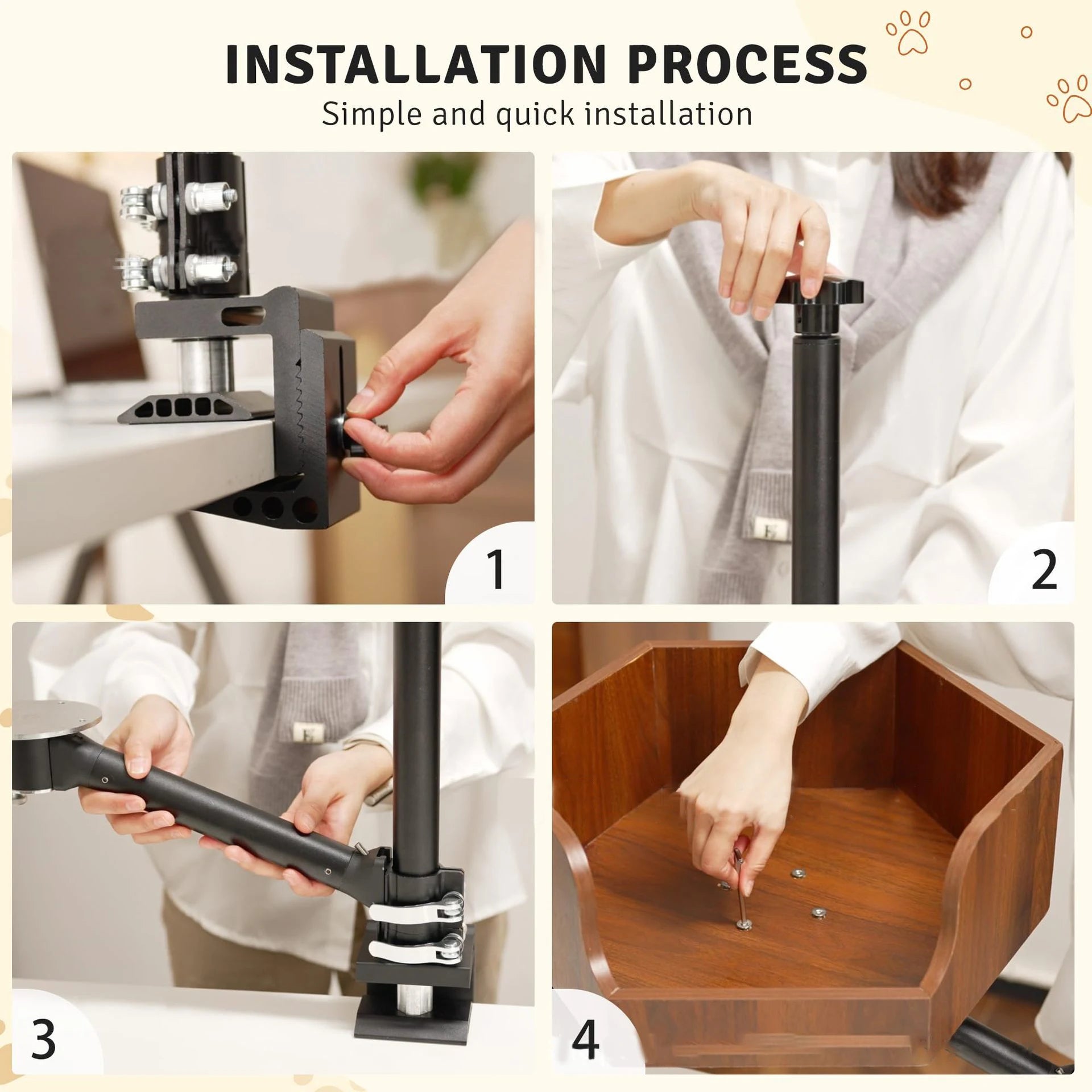 INSTALLATION PROCESS

Simple and quick installation

1

2

3

4